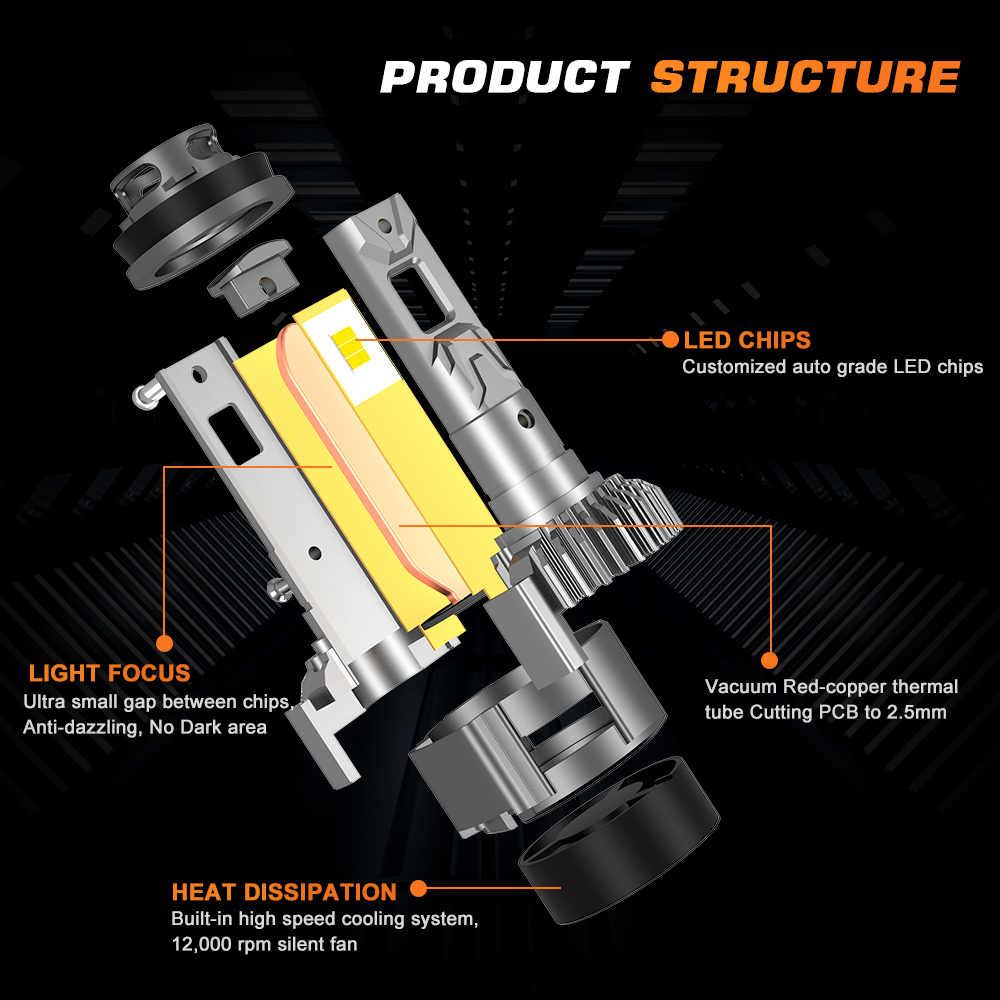 PRODUCT STRUCTURE

LED CHIPS
Customized auto grade LED chips

LIGHT FOCUS
Ultra small gap between chips, Anti-dazzling, No Dark area

Vacuum Red-copper thermal tube Cutting PCB to 2.5mm

HEAT DISSIPATION
Built-in high speed cooling system, 12,000 rpm silent fan